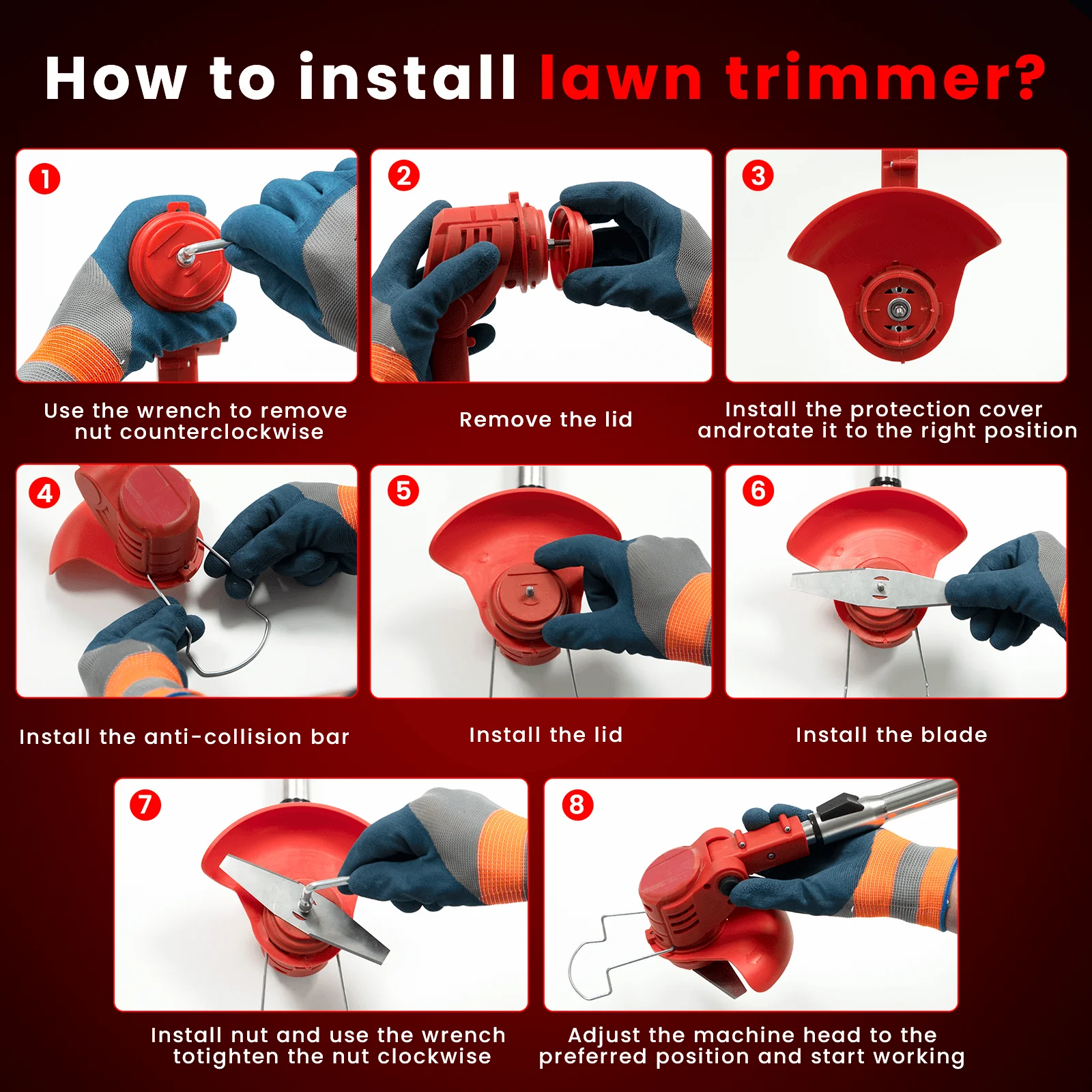 How to install lawn trimmer?

1
Use the wrench to remove nut counterclockwise

2
Remove the lid

3
Install the protection cover androtate it to the right position

4
Install the anti-collision bar

5
Install the lid

6
Install the blade

7
Install nut and use the wrench totighten the nut clockwise

8
Adjust the machine head to the preferred position and start working